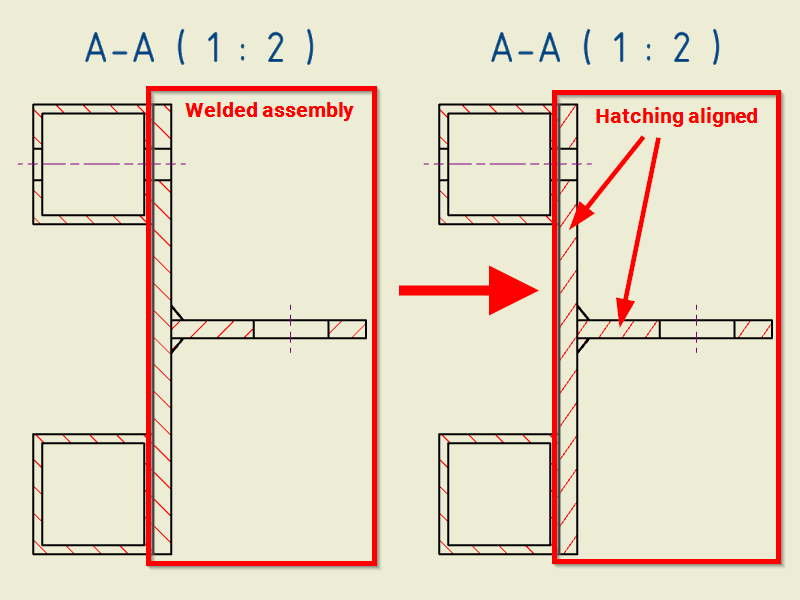 A-A ( 1 : 2 )

Welded assembly

A-A ( 1 : 2 )

Hatching aligned